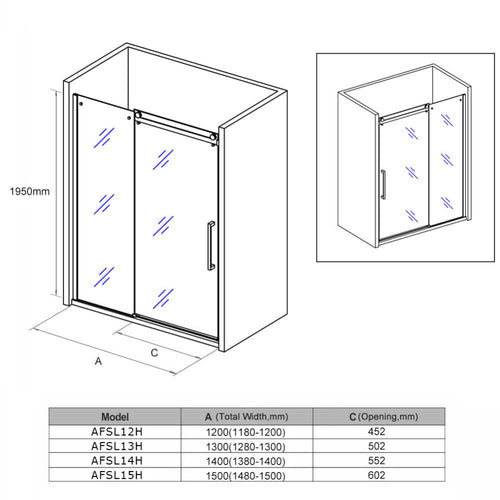 1950mm

A

C

| Model | A (Total Width,mm) | C (Opening,mm) |
|---|---|---|
| AFSL12H | 1200(1180-1200) | 452 |
| AFSL13H | 1300(1280-1300) | 502 |
| AFSL14H | 1400(1380-1400) | 552 |
| AFSL15H | 1500(1480-1500) | 602 |