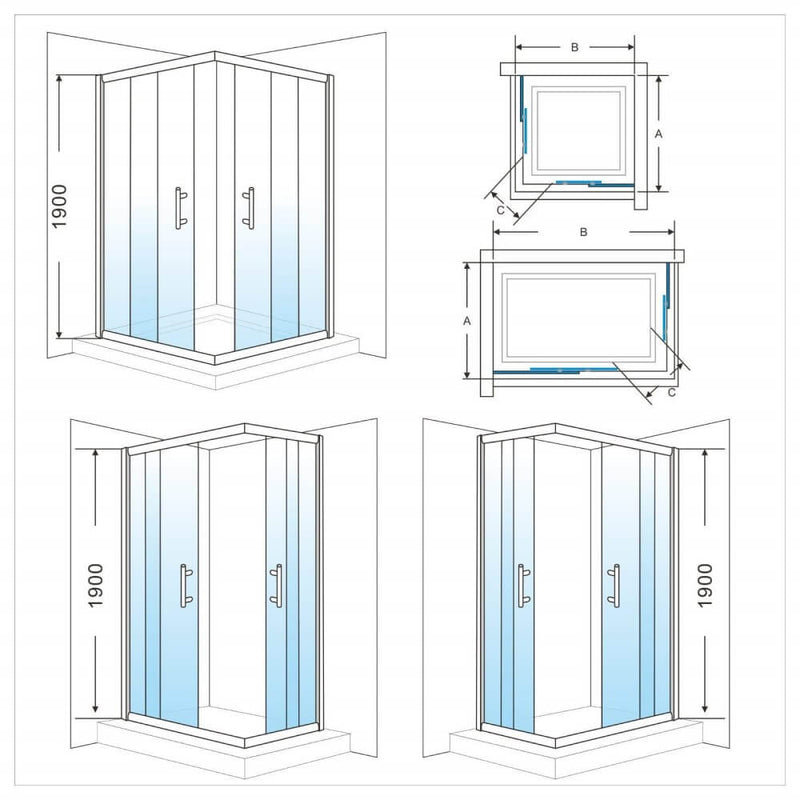 1900

B

A

C

B

A

C

1900

1900