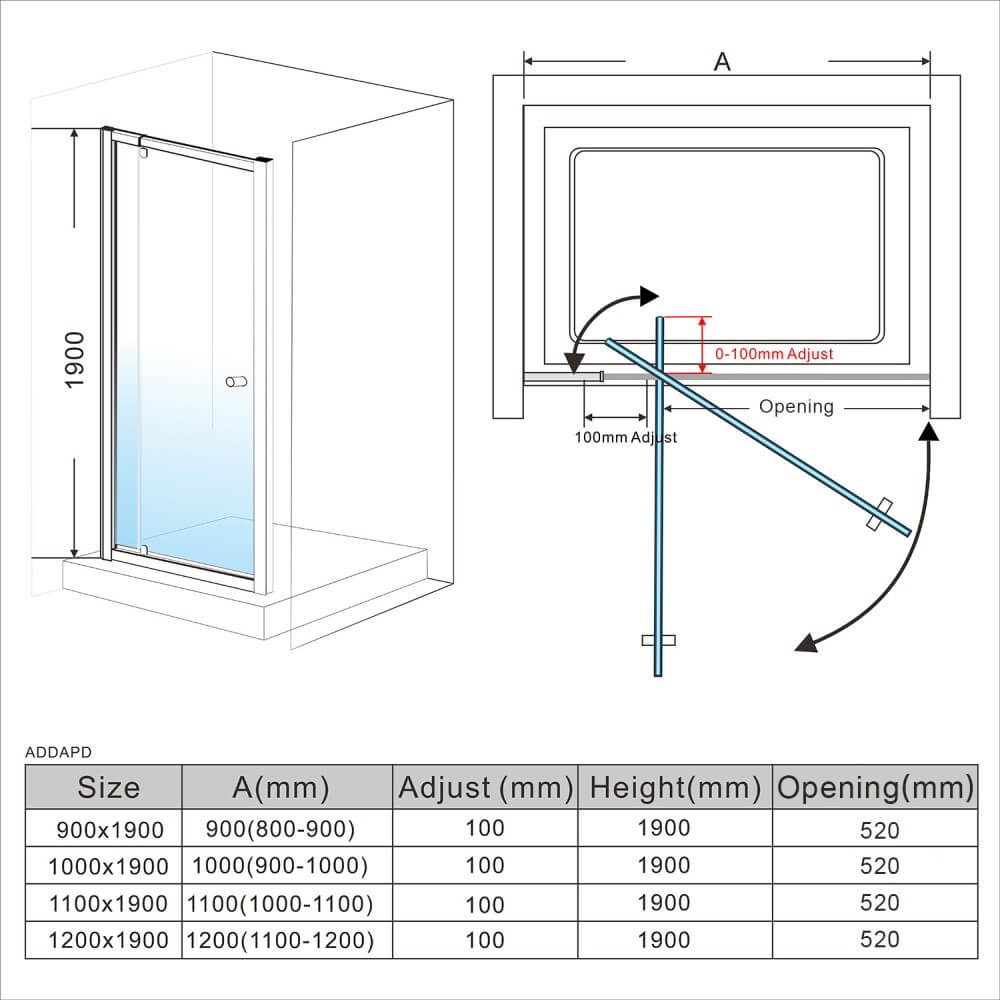 1900

A

0-100mm Adjust

Opening

100mm Adjust

ADDAPD

| Size | A(mm) | Adjust (mm) | Height(mm) | Opening(mm) |
|---|---|---|---|---|
| 900x1900 | 900(800-900) | 100 | 1900 | 520 |
| 1000x1900 | 1000(900-1000) | 100 | 1900 | 520 |
| 1100x1900 | 1100(1000-1100) | 100 | 1900 | 520 |
| 1200x1900 | 1200(1100-1200) | 100 | 1900 | 520 |