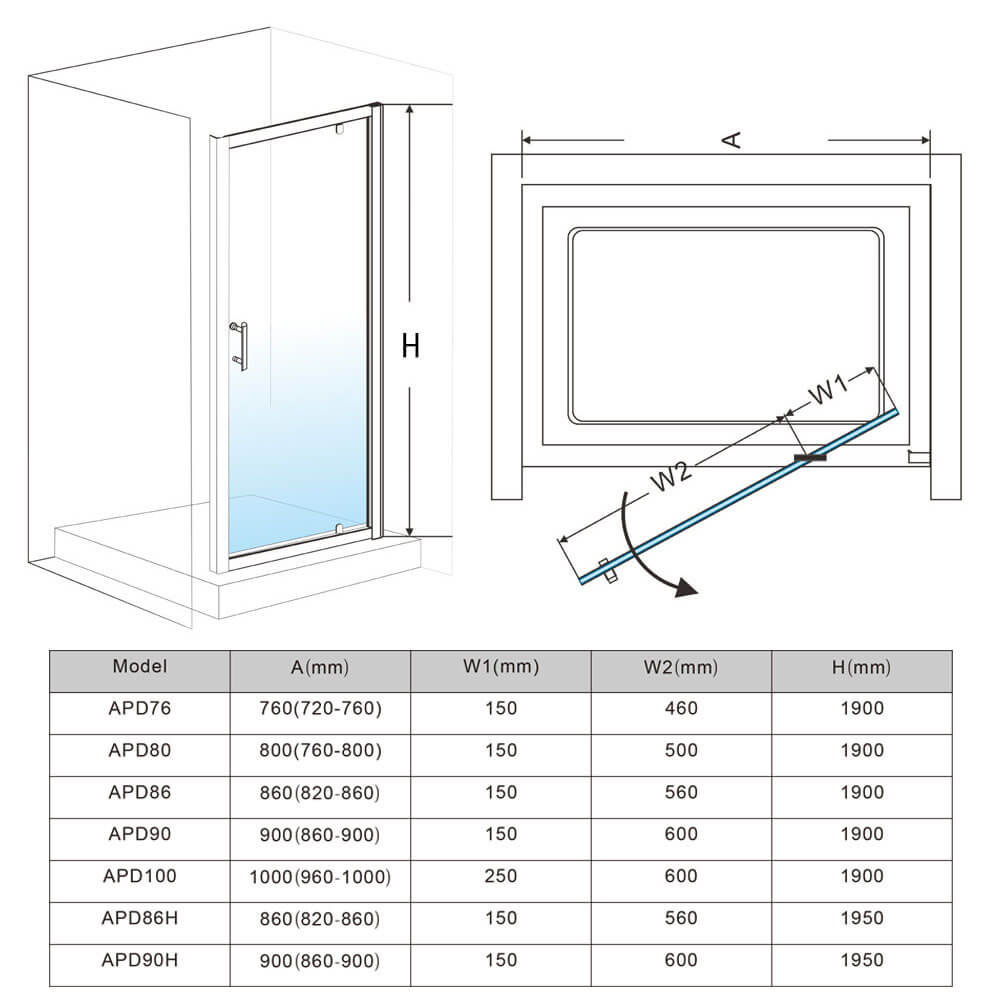 H

A

W1

W2

| Model | A(mm) | W1(mm) | W2(mm) | H(mm) |
|---|---|---|---|---|
| APD76 | 760(720-760) | 150 | 460 | 1900 |
| APD80 | 800(760-800) | 150 | 500 | 1900 |
| APD86 | 860(820-860) | 150 | 560 | 1900 |
| APD90 | 900(860-900) | 150 | 600 | 1900 |
| APD100 | 1000(960-1000) | 250 | 600 | 1900 |
| APD86H | 860(820-860) | 150 | 560 | 1950 |
| APD90H | 900(860-900) | 150 | 600 | 1950 |