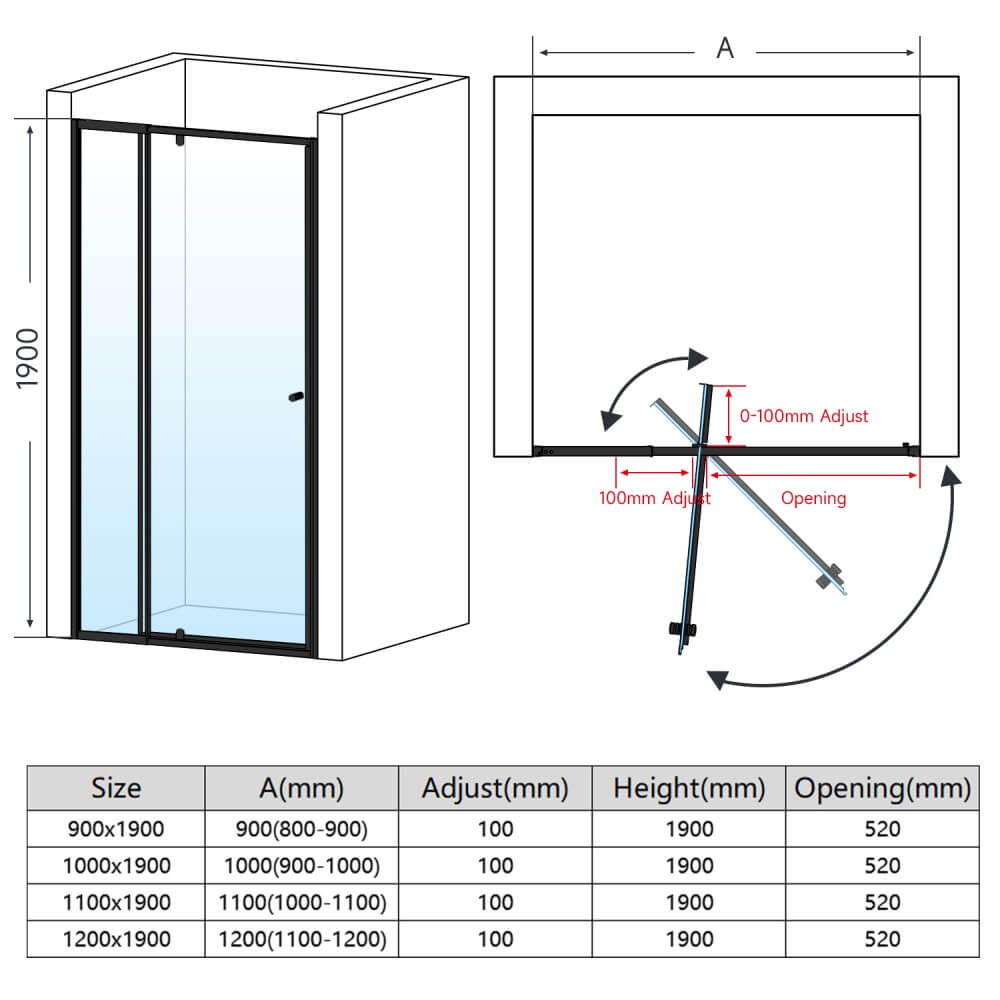 1900

A

0-100mm Adjust

100mm Adjust

Opening

| Size | A(mm) | Adjust(mm) | Height(mm) | Opening(mm) |
|---|---|---|---|---|
| 900x1900 | 900(800-900) | 100 | 1900 | 520 |
| 1000x1900 | 1000(900-1000) | 100 | 1900 | 520 |
| 1100x1900 | 1100(1000-1100) | 100 | 1900 | 520 |
| 1200x1900 | 1200(1100-1200) | 100 | 1900 | 520 |