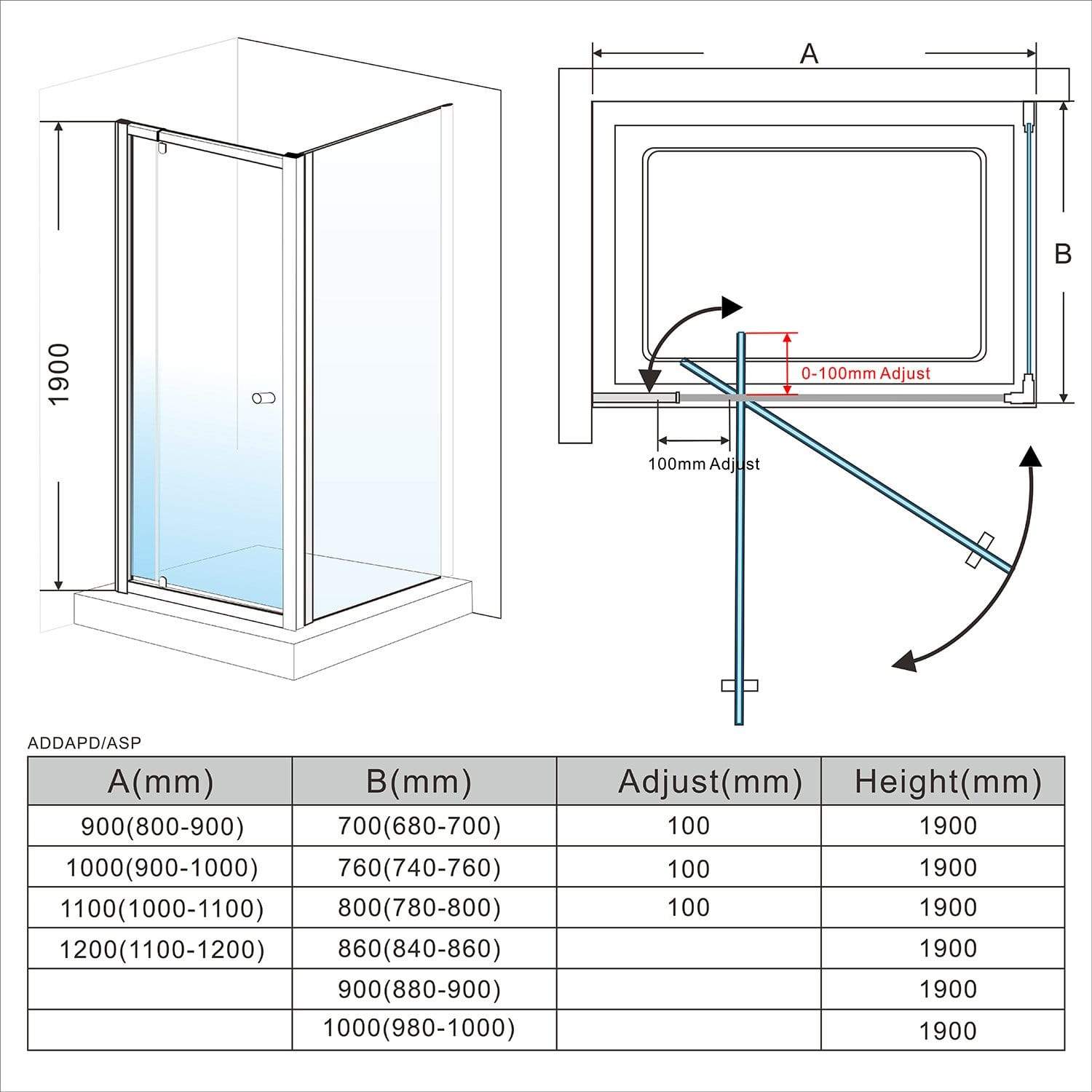 1900

A

B

0-100mm Adjust

100mm Adjust

ADDAPD/ASP

| A(mm) | B(mm) | Adjust(mm) | Height(mm) |
|---|---|---|---|
| 900(800-900) | 700(680-700) | 100 | 1900 |
| 1000(900-1000) | 760(740-760) | 100 | 1900 |
| 1100(1000-1100) | 800(780-800) | 100 | 1900 |
| 1200(1100-1200) | 860(840-860) | | 1900 |
| | 900(880-900) | | 1900 |
| | 1000(980-1000) | | 1900 |