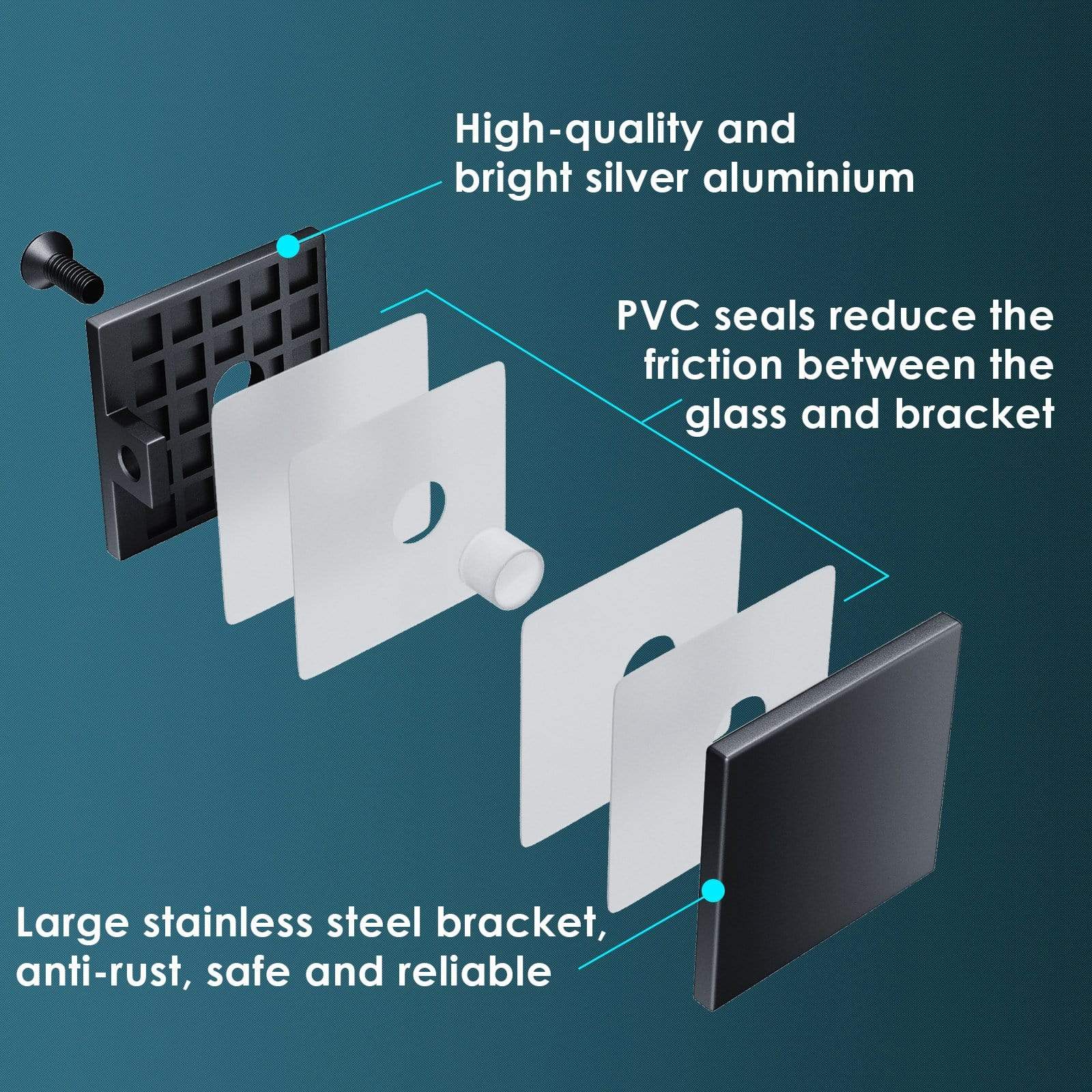 High-quality and bright silver aluminium

PVC seals reduce the friction between the glass and bracket

Large stainless steel bracket, anti-rust, safe and reliable