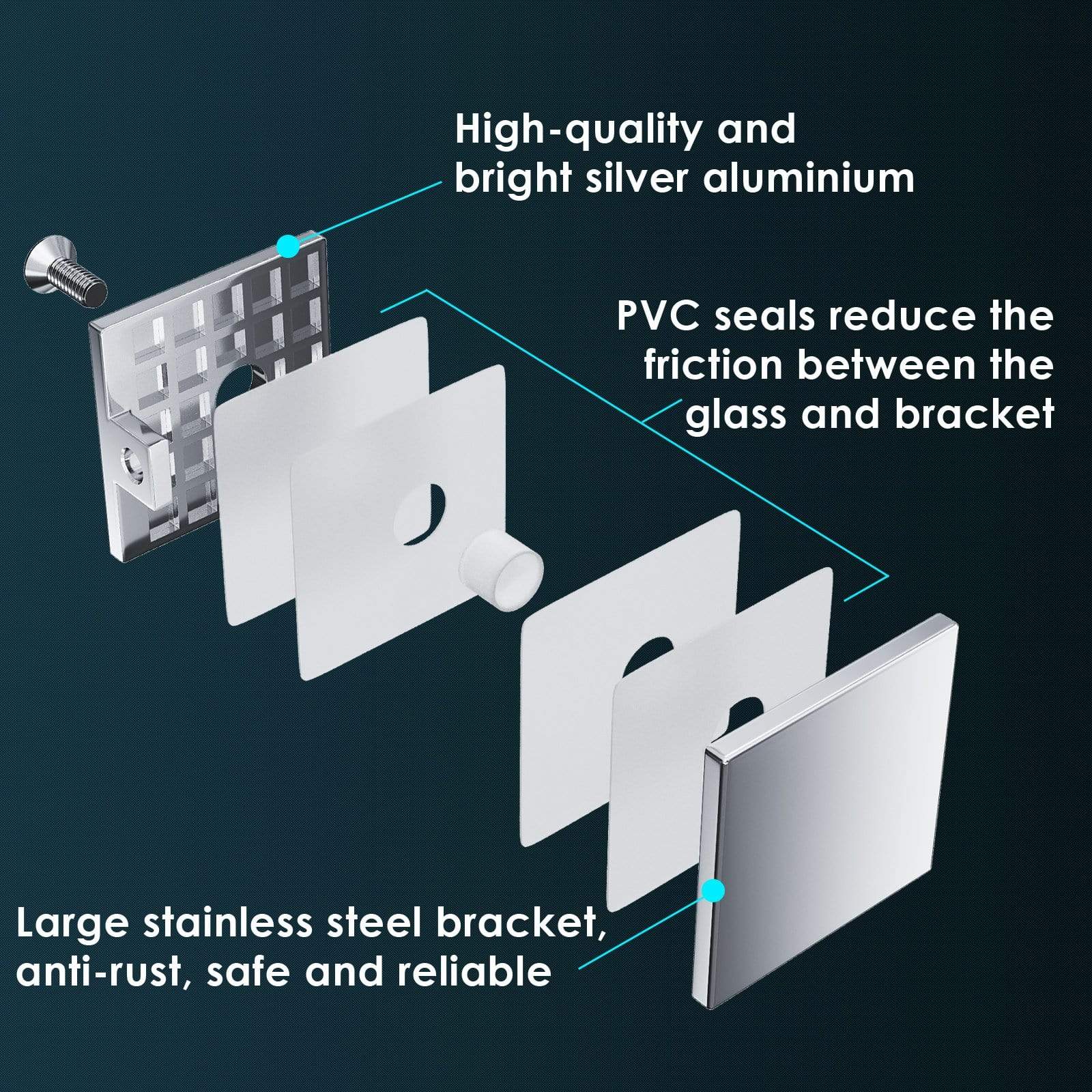 High-quality and bright silver aluminium

PVC seals reduce the friction between the glass and bracket

Large stainless steel bracket, anti-rust, safe and reliable