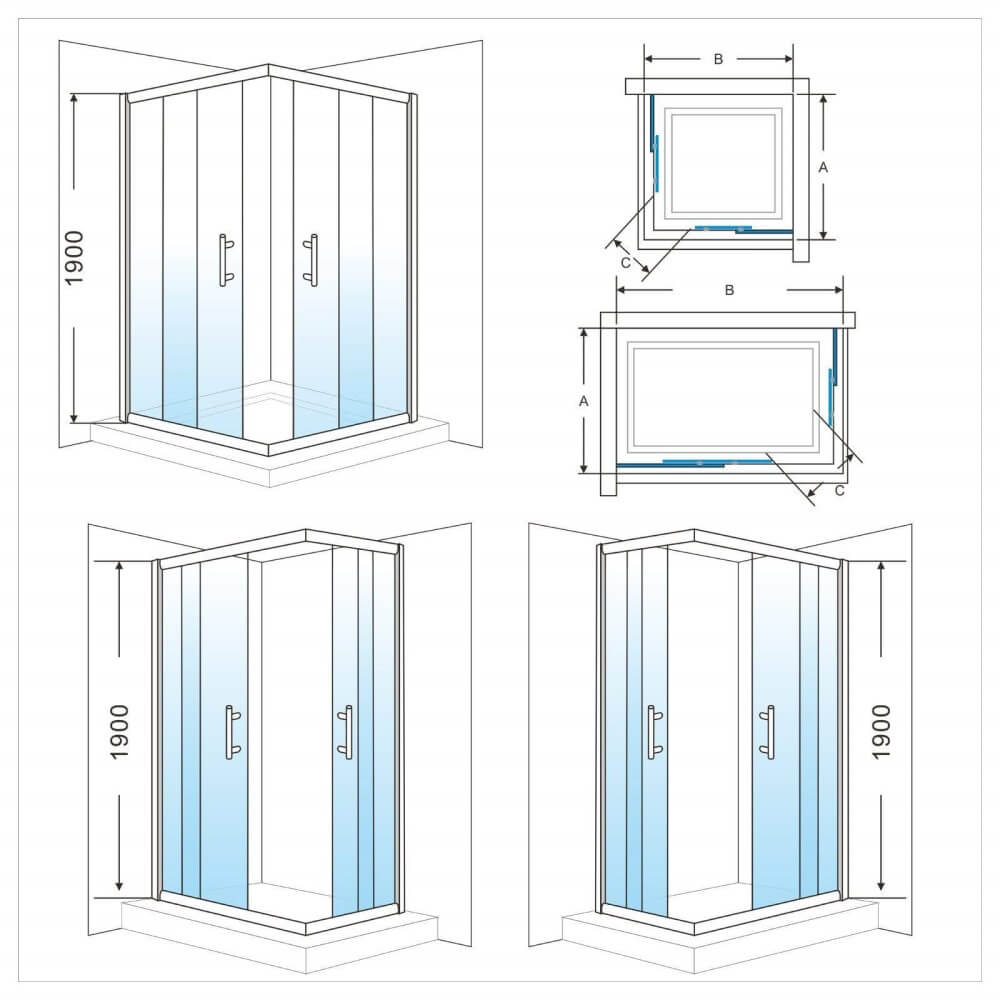 1900

B

A

C

B

A

C

1900

1900