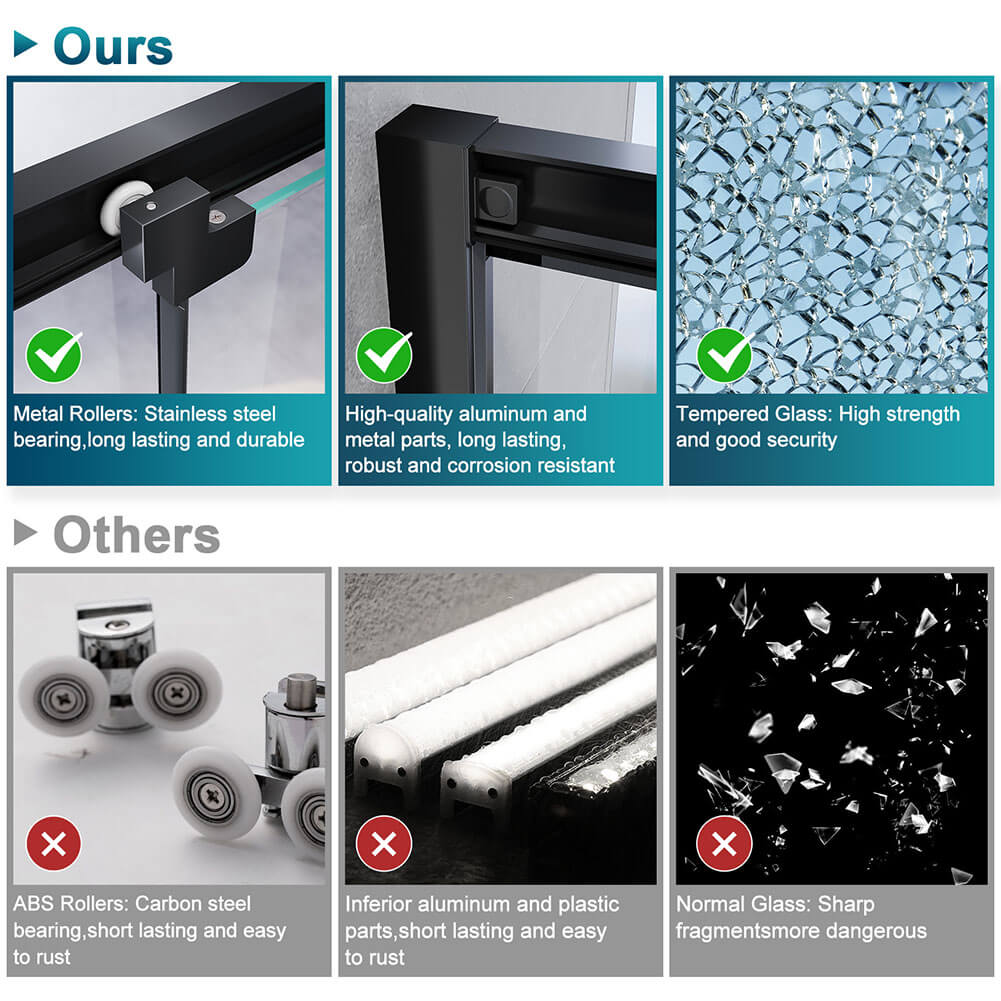 Ours

Metal Rollers: Stainless steel bearing,long lasting and durable

High-quality aluminum and metal parts, long lasting, robust and corrosion resistant

Tempered Glass: High strength and good security

Others

ABS Rollers: Carbon steel bearing,short lasting and easy to rust

Inferior aluminum and plastic parts,short lasting and easy to rust

Normal Glass: Sharp fragmentsmore dangerous